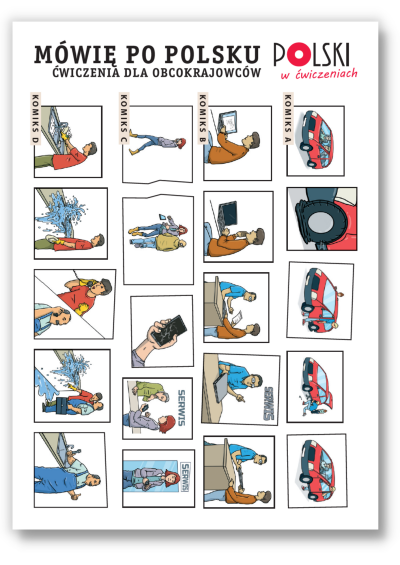 MÓWIĘ PO POLSKU
ĆWICZENIA DLA OBCOKRAJOWCÓW

POLSKI
w ćwiczeniach

KOMIKS D

KOMIKS C

KOMIKS B

KOMIKS A

SERWIS

SERWIS

SERWIS